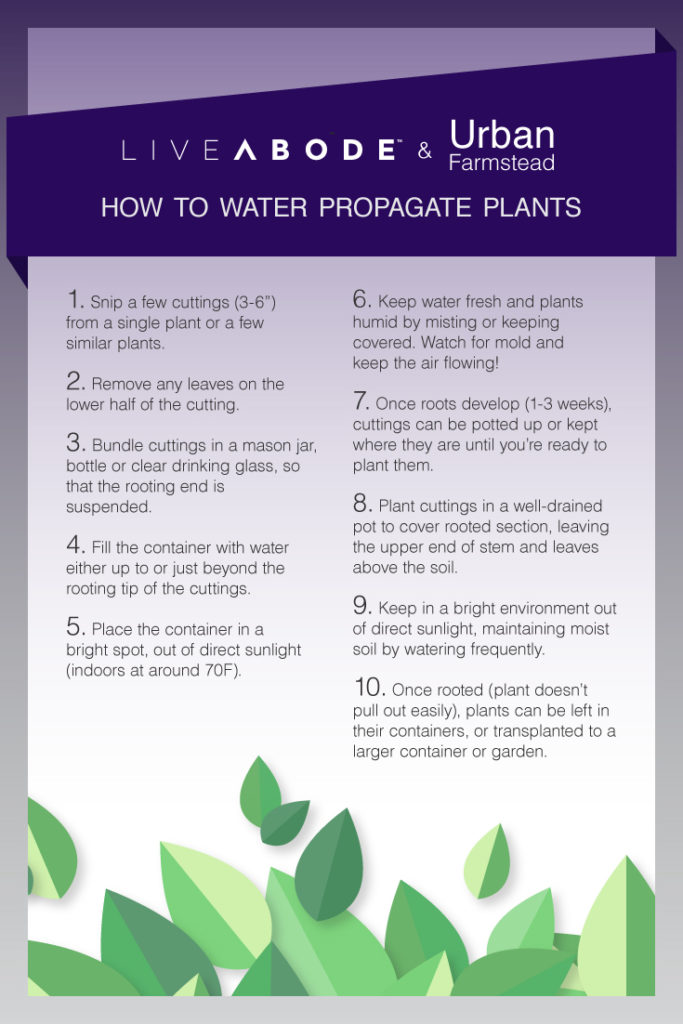 LIVEABODE™ & Urban Farmstead

HOW TO WATER PROPAGATE PLANTS

1. Snip a few cuttings (3-6") from a single plant or a few similar plants.

2. Remove any leaves on the lower half of the cutting.

3. Bundle cuttings in a mason jar, bottle or clear drinking glass, so that the rooting end is suspended.

4. Fill the container with water either up to or just beyond the rooting tip of the cuttings.

5. Place the container in a bright spot, out of direct sunlight (indoors at around 70F).

6. Keep water fresh and plants humid by misting or keeping covered. Watch for mold and keep the air flowing!

7. Once roots develop (1-3 weeks), cuttings can be potted up or kept where they are until you're ready to plant them.

8. Plant cuttings in a well-drained pot to cover rooted section, leaving the upper end of stem and leaves above the soil.

9. Keep in a bright environment out of direct sunlight, maintaining moist soil by watering frequently.

10. Once rooted (plant doesn't pull out easily), plants can be left in their containers, or transplanted to a larger container or garden.